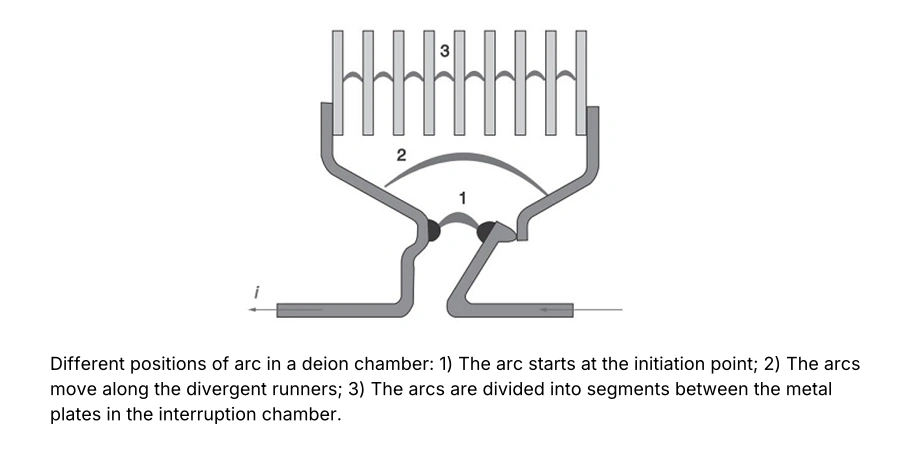 3

2

1

$i$

Different positions of arc in a deion chamber: 1) The arc starts at the initiation point; 2) The arcs move along the divergent runners; 3) The arcs are divided into segments between the metal plates in the interruption chamber.